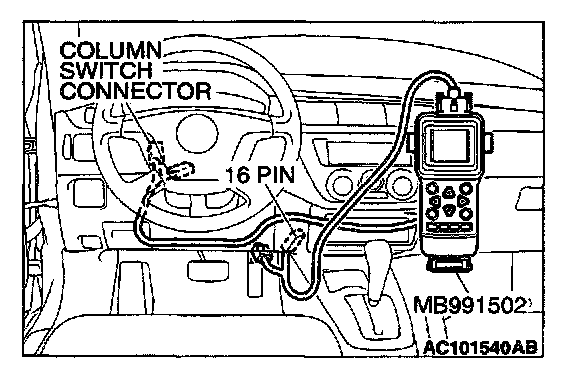 COLUMN SWITCH CONNECTOR

16 PIN

MB991502

AC101540AB