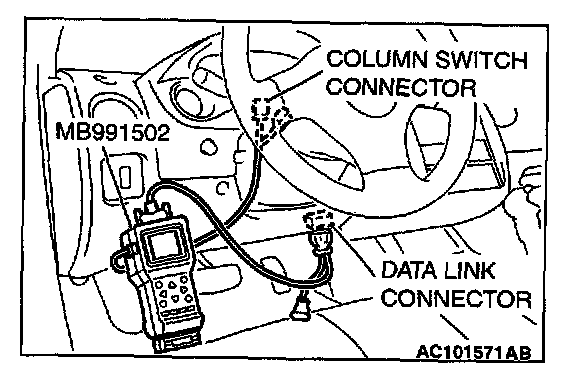 COLUMN SWITCH CONNECTOR

MB991502

DATA LINK CONNECTOR

AC101571AB