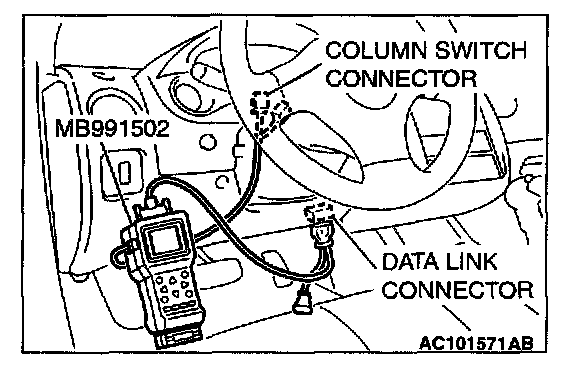 COLUMN SWITCH CONNECTOR

MB991502

DATA LINK CONNECTOR

AC101571AB