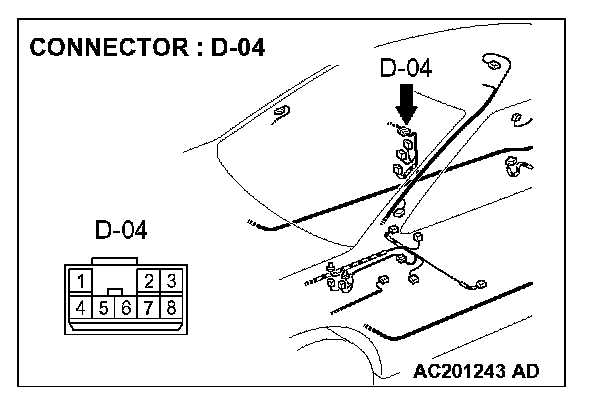 CONNECTOR : D-04

D-04

D-04

1 2 3
4 5 6 7 8

AC201243 AD