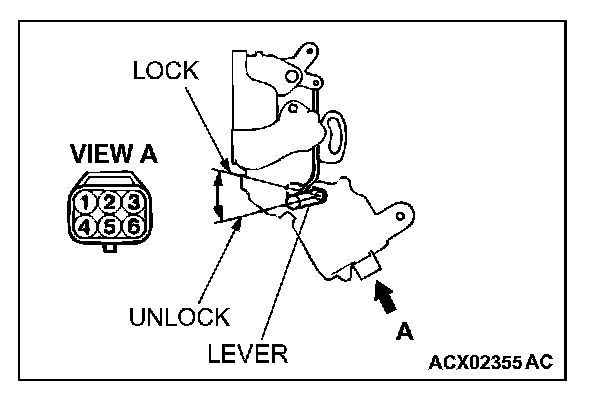 LOCK

VIEW A

1 2 3
4 5 6

UNLOCK

LEVER

A

ACX02355 AC