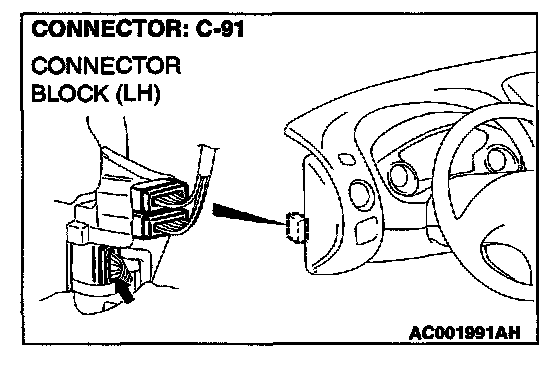 CONNECTOR: C-91

CONNECTOR BLOCK (LH)

AC001991AH