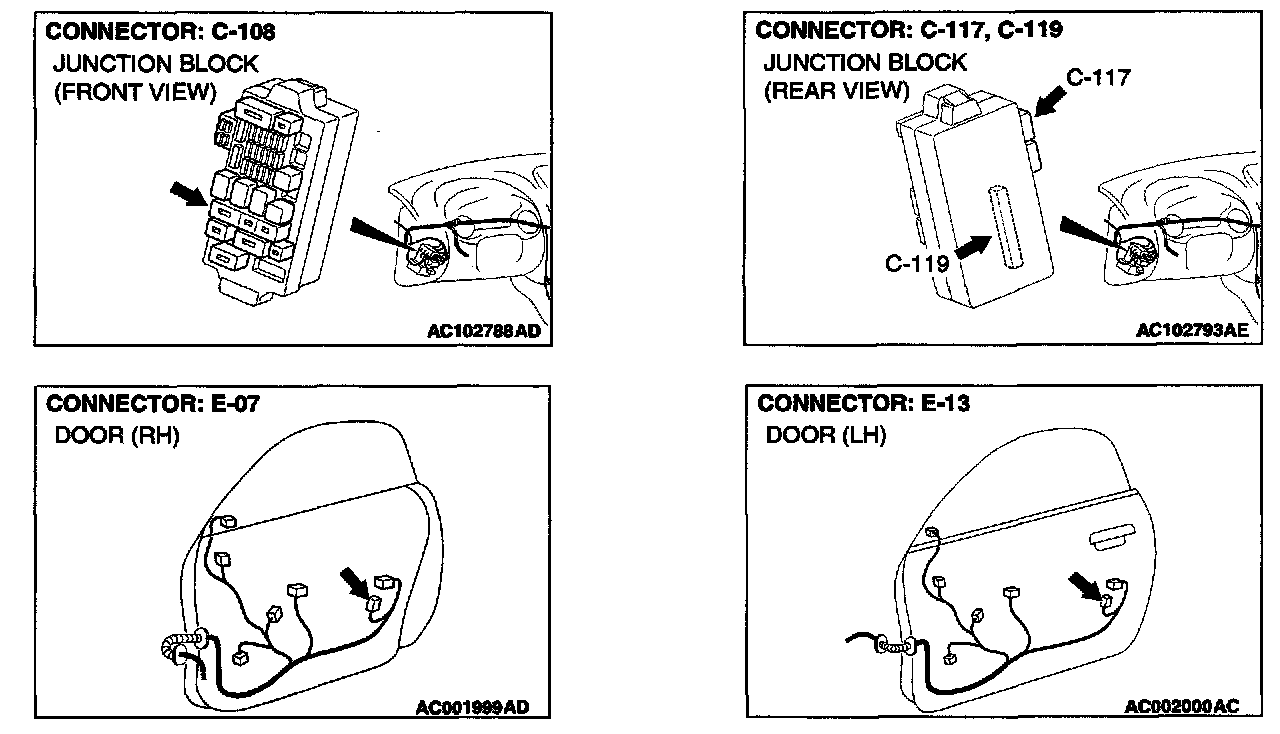 CONNECTOR: C-108
JUNCTION BLOCK
(FRONT VIEW)

AC102788AD

CONNECTOR: C-117, C-119
JUNCTION BLOCK
(REAR VIEW)

C-117

C-119

AC102793AE

CONNECTOR: E-07
DOOR (RH)

AC001999AD

CONNECTOR: E-13
DOOR (LH)

AC002000AC