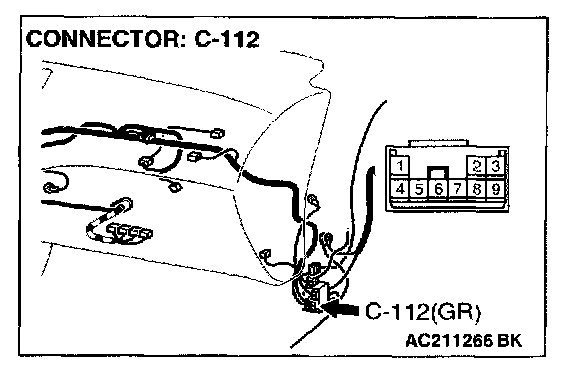 CONNECTOR: C-112

1 2 3
4 5 6 7 8 9

C-112(GR)

AC211266 BK