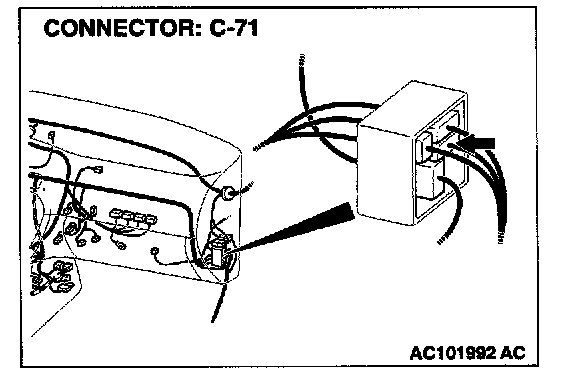 CONNECTOR: C-71

AC101992 AC