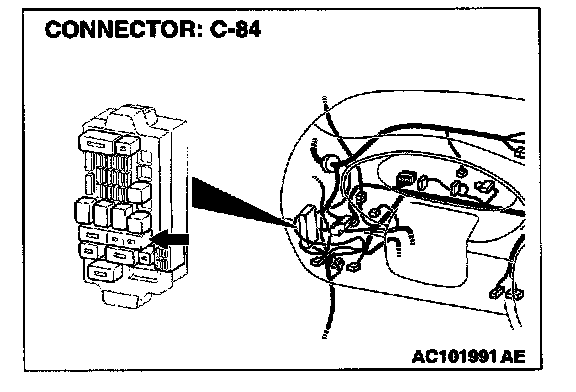 CONNECTOR: C-84

AC101991 AE