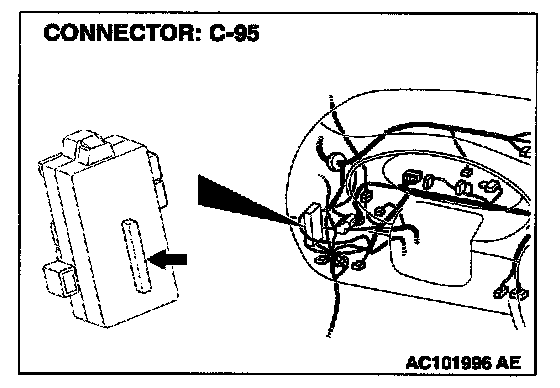 CONNECTOR: C-95

AC101996 AE