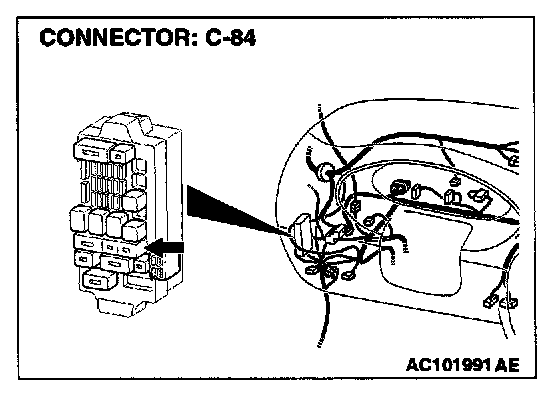 CONNECTOR: C-84

AC101991 AE