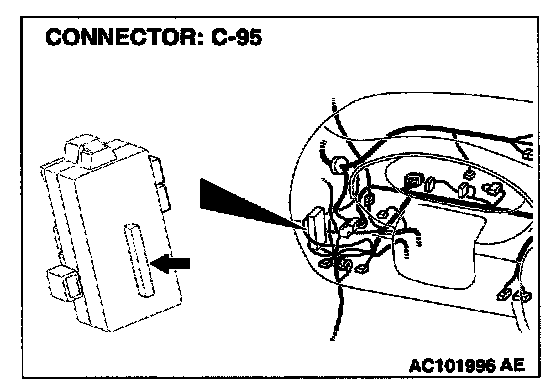 CONNECTOR: C-95

AC101996 AE