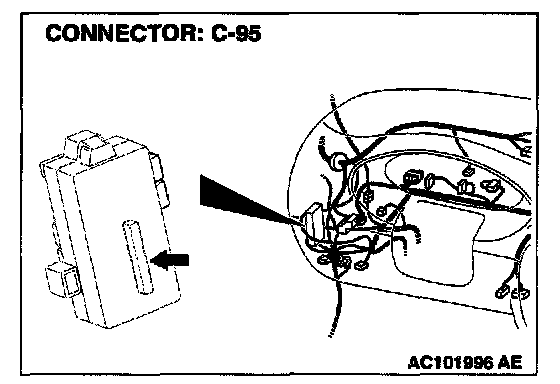 CONNECTOR: C-95

AC101996 AE