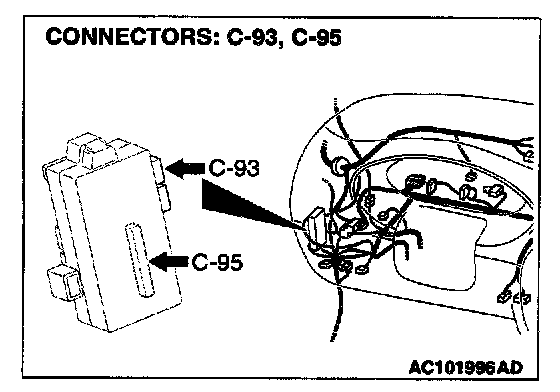 CONNECTORS: C-93, C-95

C-93

C-95

AC101996AD