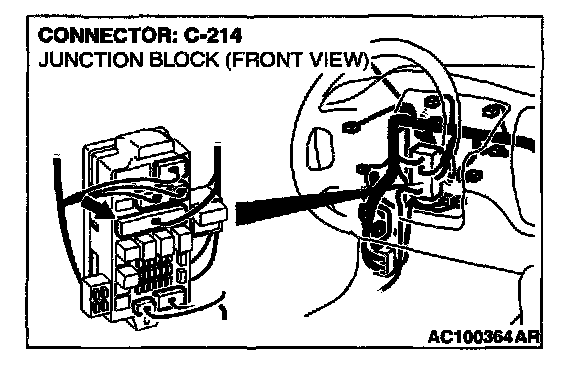 CONNECTOR: C-214
JUNCTION BLOCK (FRONT VIEW)

AC100364 AR