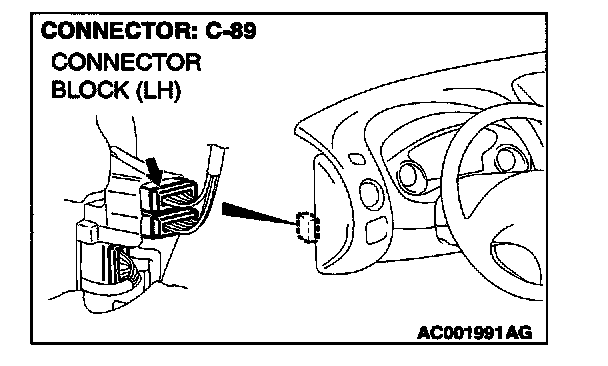 CONNECTOR: C-89
CONNECTOR BLOCK (LH)

AC001991AG