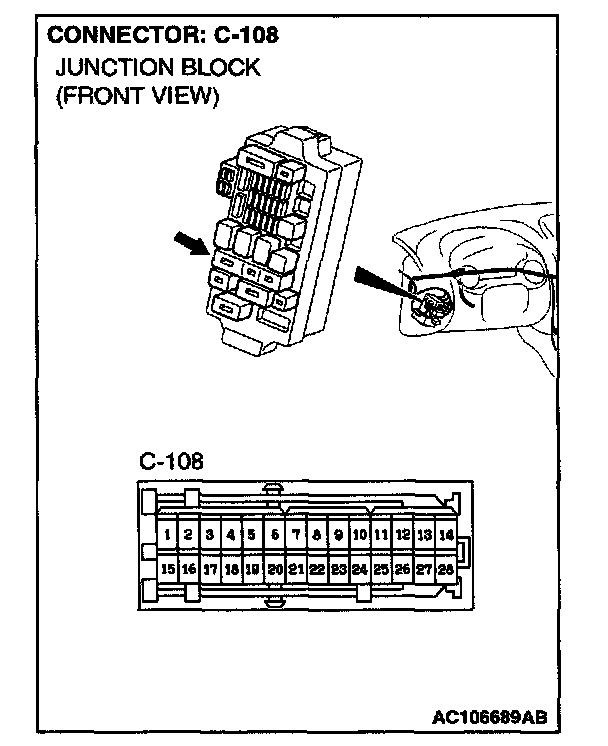 CONNECTOR: C-108
JUNCTION BLOCK
(FRONT VIEW)

C-108

1 2 3 4 5 6 7 8 9 10 11 12 13 14
15 16 17 18 19 20 21 22 23 24 25 26 27 28

AC106689AB