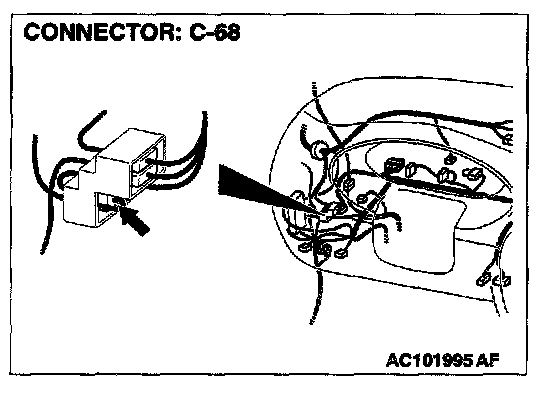 CONNECTOR: C-68

AC101995 AF