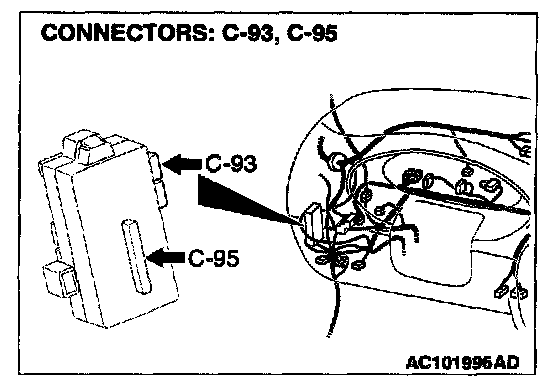 CONNECTORS: C-93, C-95

C-93

C-95

AC101996AD