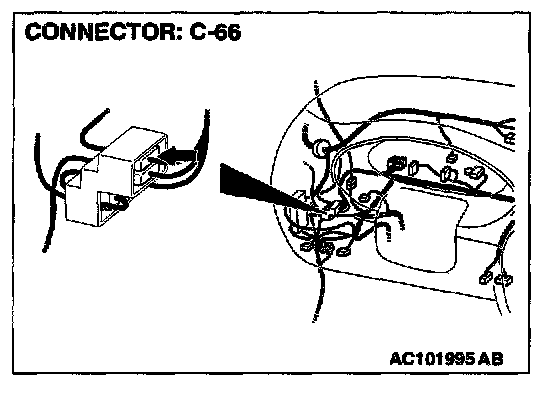 CONNECTOR: C-66

AC101995 AB