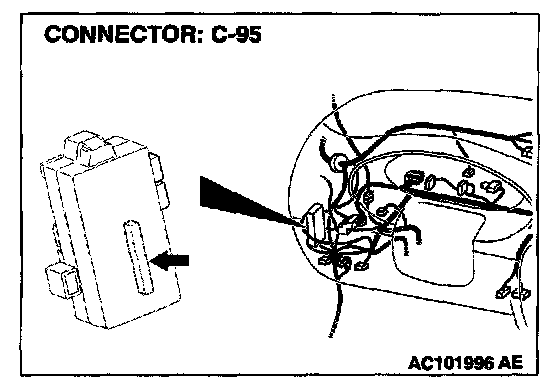 CONNECTOR: C-95

AC101996 AE