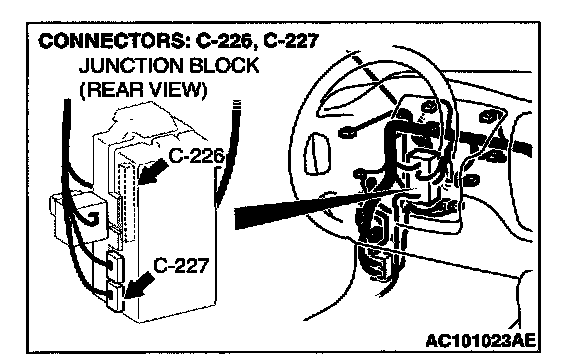 CONNECTORS: C-226, C-227
JUNCTION BLOCK
(REAR VIEW)

C-226

C-227

AC101023AE