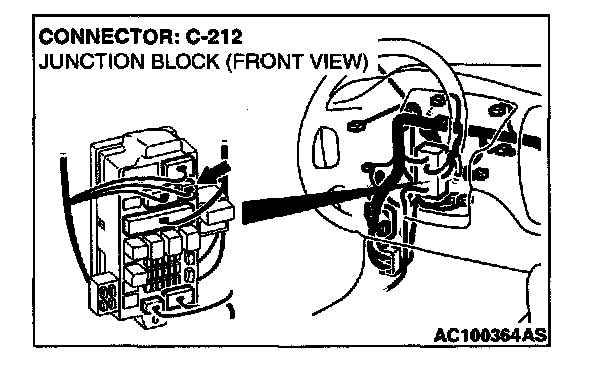 CONNECTOR: C-212
JUNCTION BLOCK (FRONT VIEW)

AC100364AS