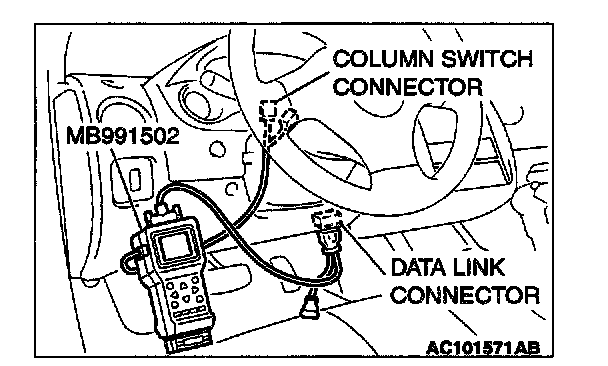 COLUMN SWITCH CONNECTOR

MB991502

DATA LINK CONNECTOR

AC101571AB