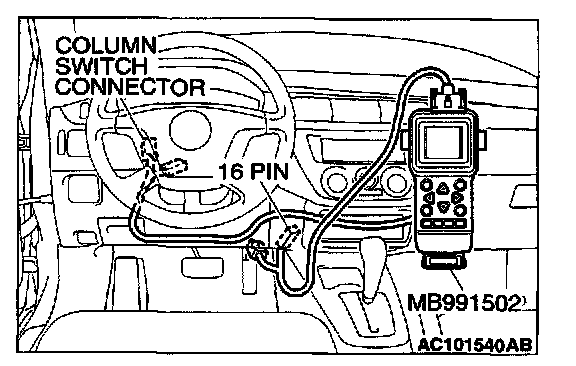 COLUMN SWITCH CONNECTOR

16 PIN

MB991502

AC101540AB