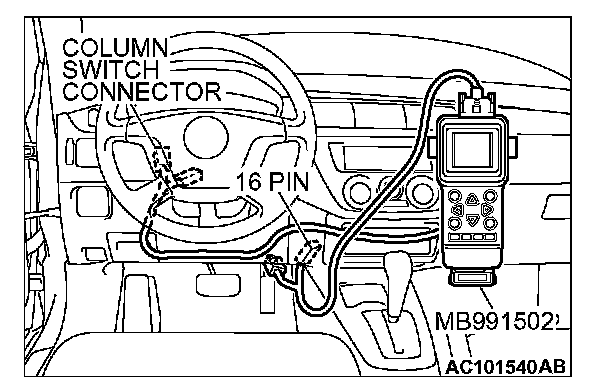 COLUMN SWITCH CONNECTOR

16 PIN

MB991502

AC101540AB