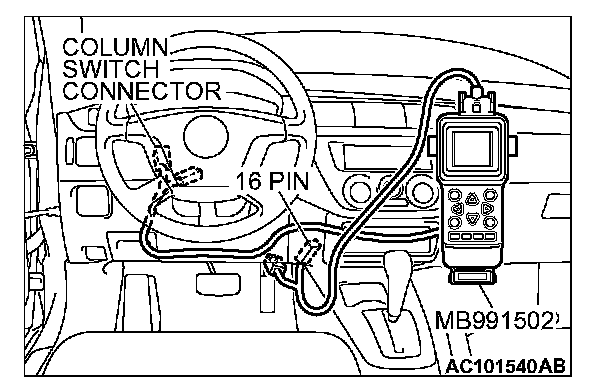 COLUMN SWITCH CONNECTOR

16 PIN

MB991502

AC101540AB