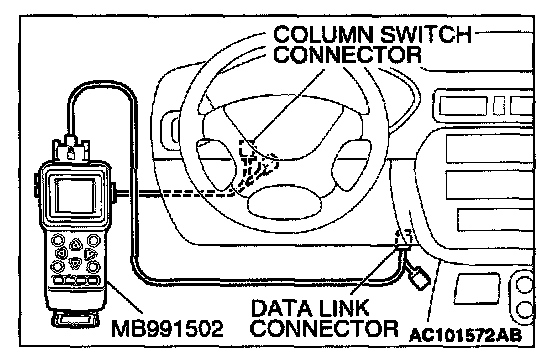 COLUMN SWITCH CONNECTOR

MB991502

DATA LINK CONNECTOR

AC101572AB