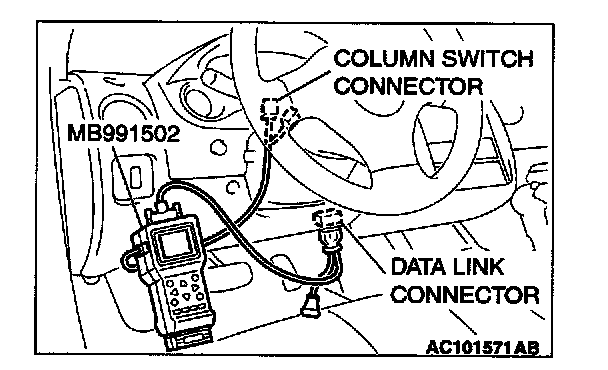 COLUMN SWITCH CONNECTOR

MB991502

DATA LINK CONNECTOR

AC101571AB