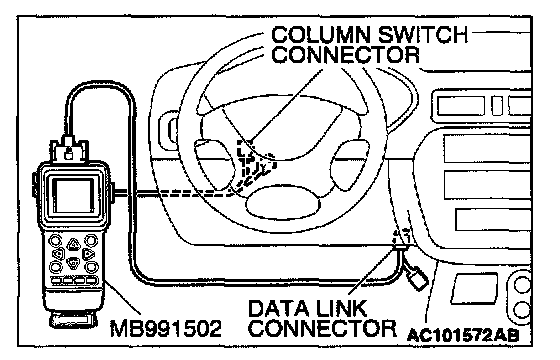 COLUMN SWITCH CONNECTOR

MB991502

DATA LINK CONNECTOR

AC101572AB