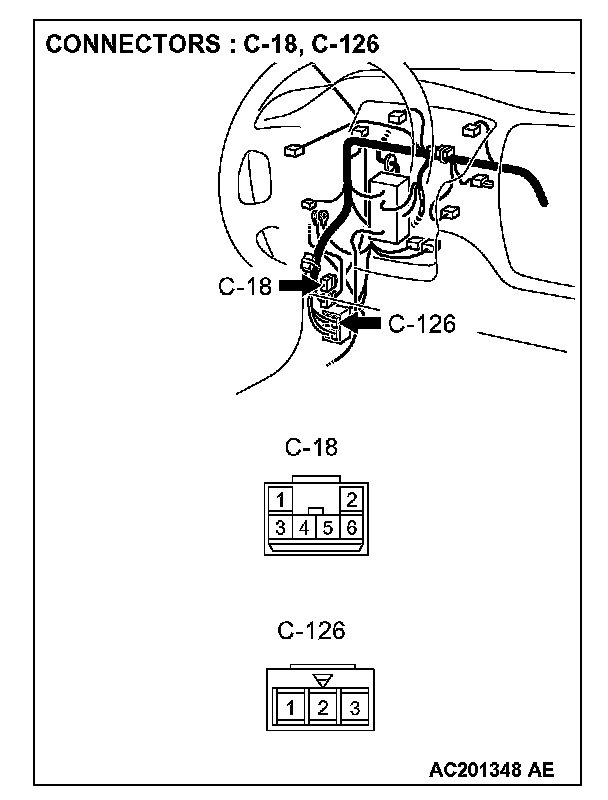 CONNECTORS : C-18, C-126

C-18

C-126

C-18

1 2
3 4 5 6

C-126

1 2 3

AC201348 AE