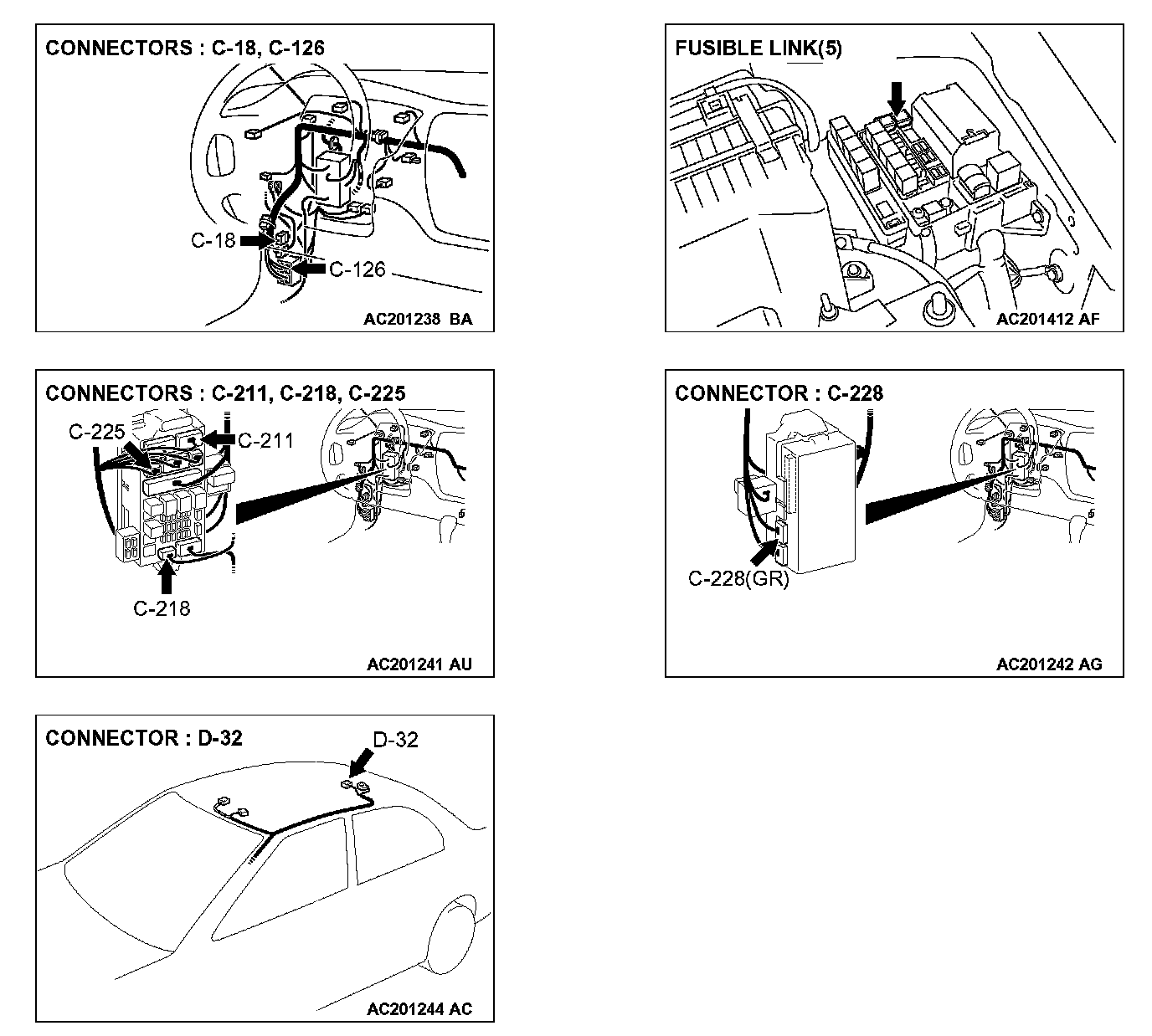 CONNECTORS : C-18, C-126

C-18

C-126

AC201238 BA

FUSIBLE LINK(5)

AC201412 AF

CONNECTORS : C-211, C-218, C-225

C-225

C-211

C-218

AC201241 AU

CONNECTOR : C-228

C-228(GR)

AC201242 AG

CONNECTOR : D-32

D-32

AC201244 AC