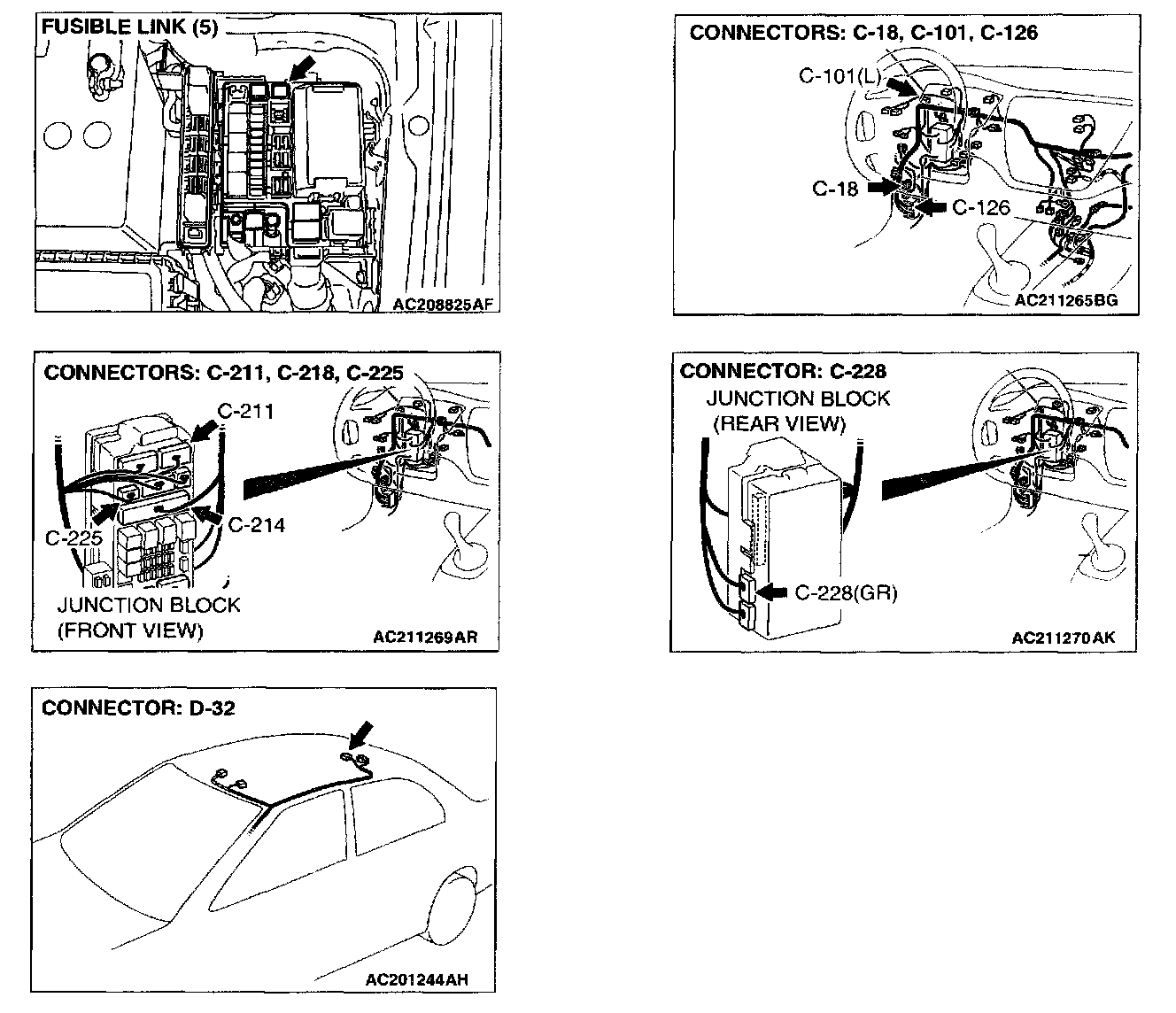 FUSIBLE LINK (5)

AC208825AF

CONNECTORS: C-18, C-101, C-126

C-101(L)

C-18

C-126

AC211265BG

CONNECTORS: C-211, C-218, C-225

C-211

C-225

C-214

JUNCTION BLOCK (FRONT VIEW)

AC211269AR

CONNECTOR: C-228

JUNCTION BLOCK (REAR VIEW)

C-228(GR)

AC211270AK

CONNECTOR: D-32

AC201244AH