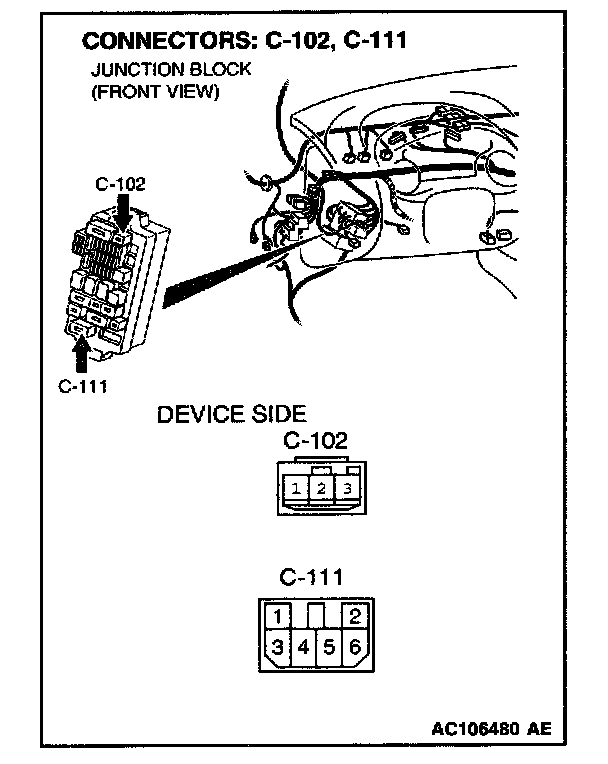 CONNECTORS: C-102, C-111

JUNCTION BLOCK
(FRONT VIEW)

C-102

C-111

DEVICE SIDE

C-102

1 2 3

C-111

1 2
3 4 5 6

AC106480 AE