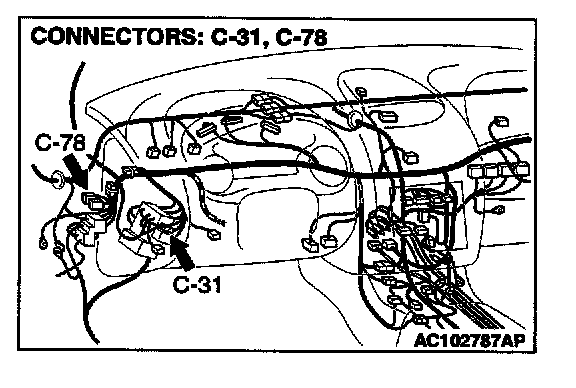 CONNECTORS: C-31, C-78

C-78

C-31

AC102787AP