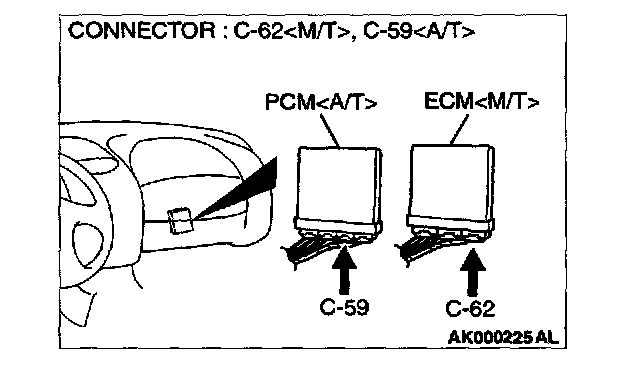 CONNECTOR : C-62<M/T>, C-59<A/T>

PCM<A/T>

ECM<M/T>

C-59

C-62

AK000225 AL