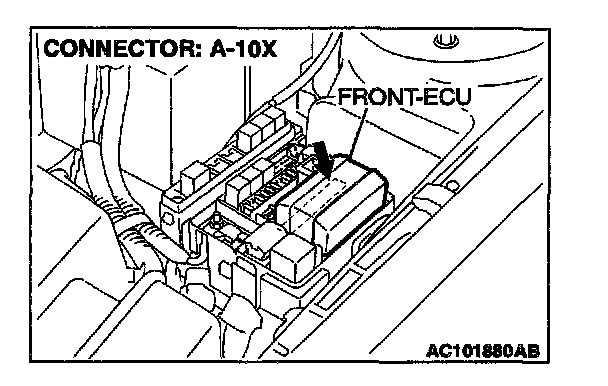 CONNECTOR: A-10X

FRONT-ECU

AC101880AB