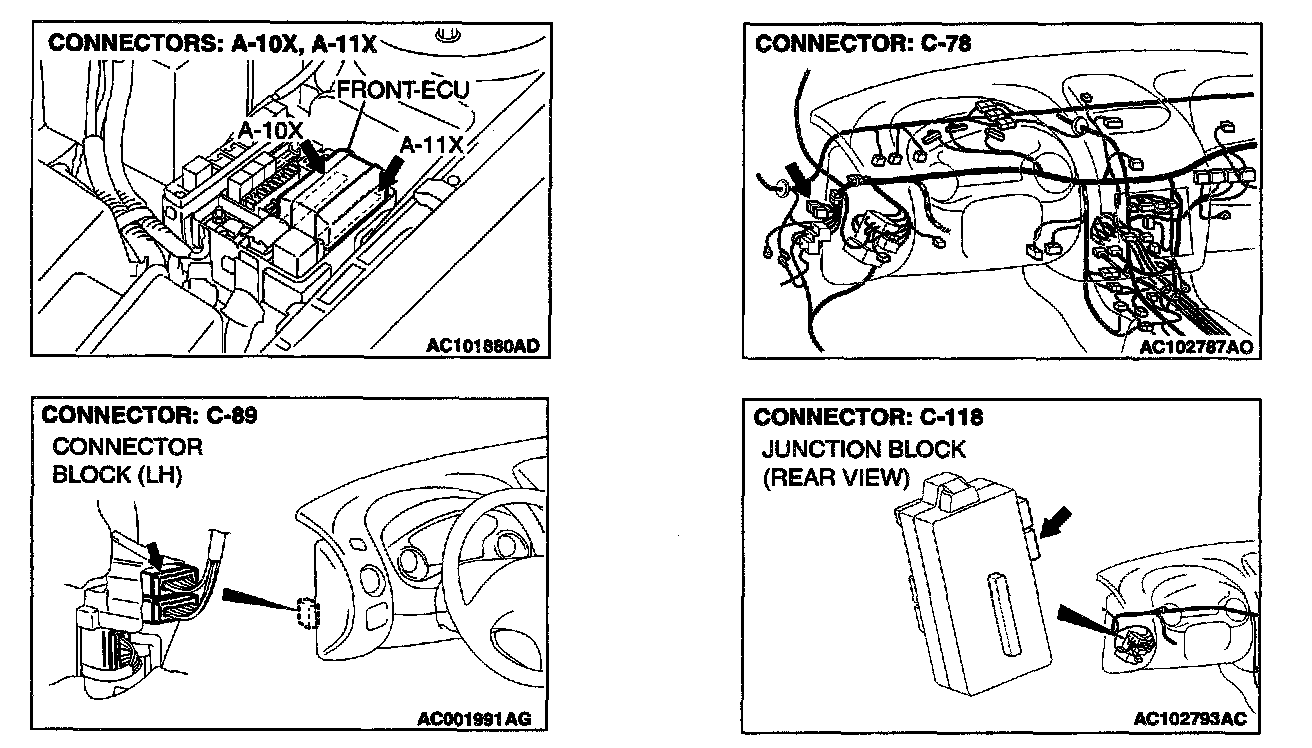 CONNECTORS: A-10X, A-11X
FRONT-ECU
A-10X
A-11X
AC101880AD

CONNECTOR: C-78
AC102787AO

CONNECTOR: C-89
CONNECTOR BLOCK (LH)
AC001991AG

CONNECTOR: C-118
JUNCTION BLOCK (REAR VIEW)
AC102793AC