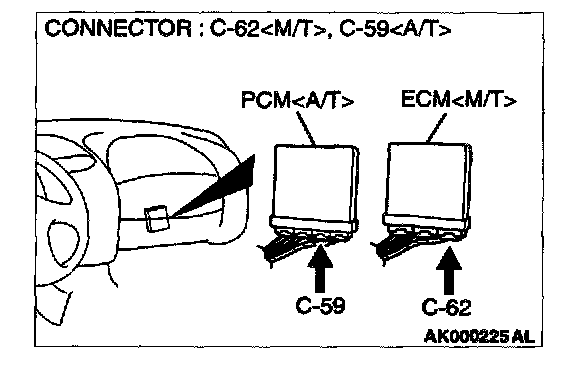 CONNECTOR : C-62<M/T>, C-59<A/T>

PCM<A/T>

ECM<M/T>

C-59

C-62

AK000225 AL