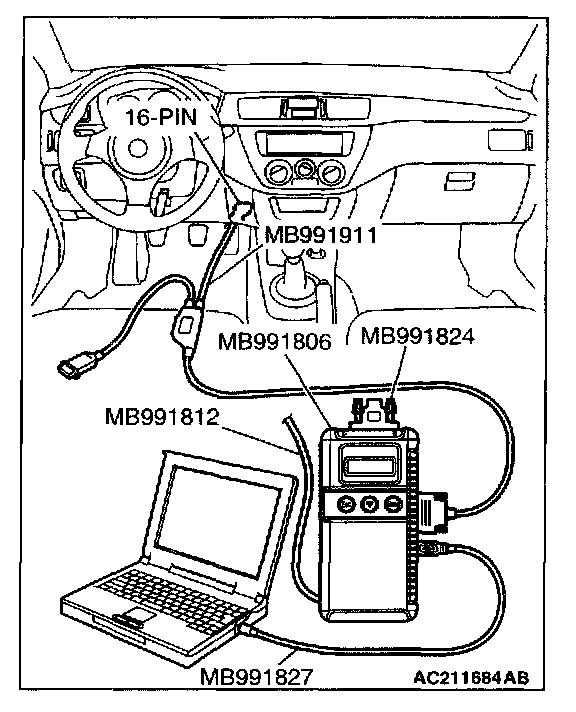 16-PIN

MB991911

MB991806

MB991824

MB991812

MB991827

AC211684AB