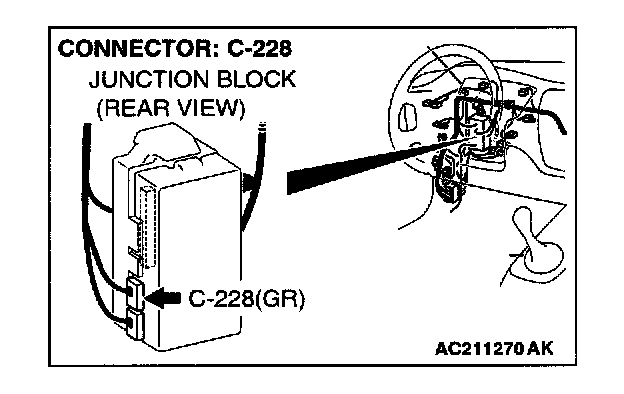 CONNECTOR: C-228

JUNCTION BLOCK
(REAR VIEW)

C-228(GR)

AC211270 AK