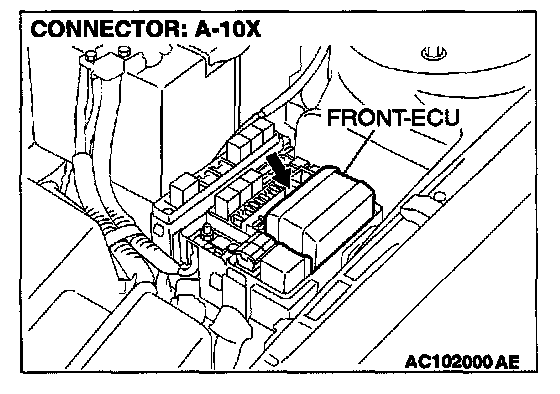 CONNECTOR: A-10X

FRONT-ECU

AC102000 AE