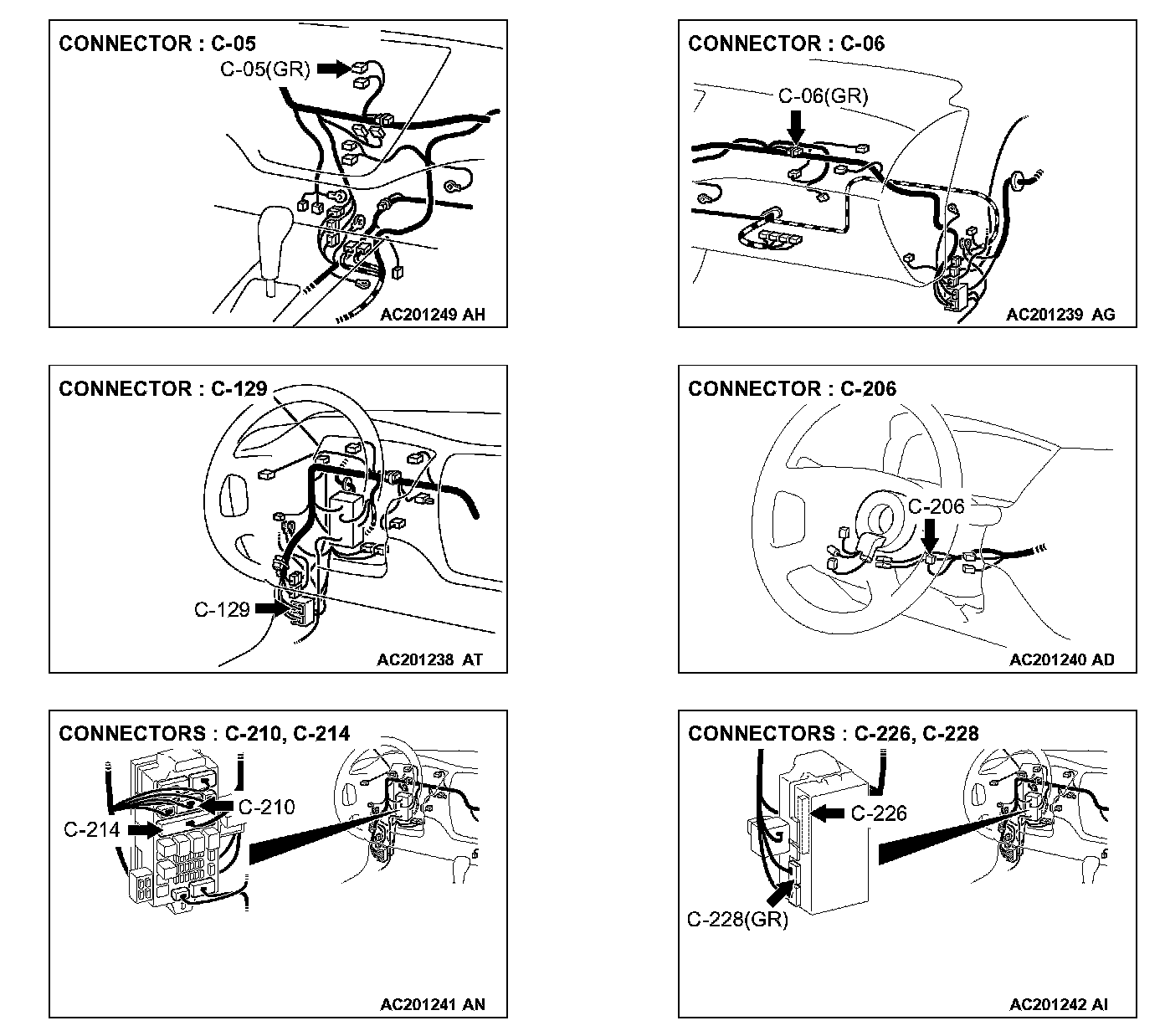 CONNECTOR : C-05

C-05(GR)

AC201249 AH

CONNECTOR : C-06

C-06(GR)

AC201239 AG

CONNECTOR : C-129

C-129

AC201238 AT

CONNECTOR : C-206

C-206

AC201240 AD

CONNECTORS : C-210, C-214

C-210

C-214

AC201241 AN

CONNECTORS : C-226, C-228

C-226

C-228(GR)

AC201242 AI