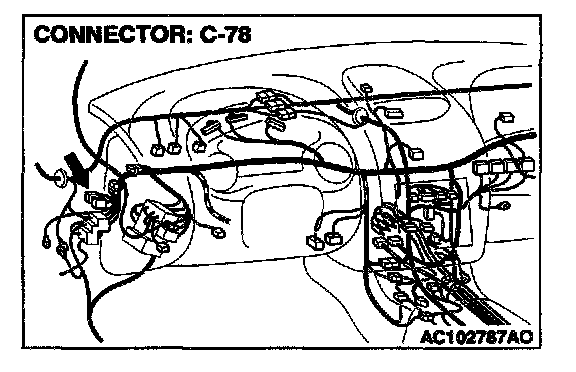 CONNECTOR: C-78

AC102787AO