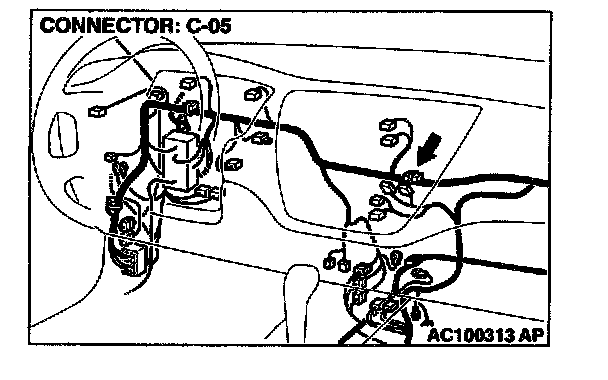 CONNECTOR: C-05

AC100313 AP