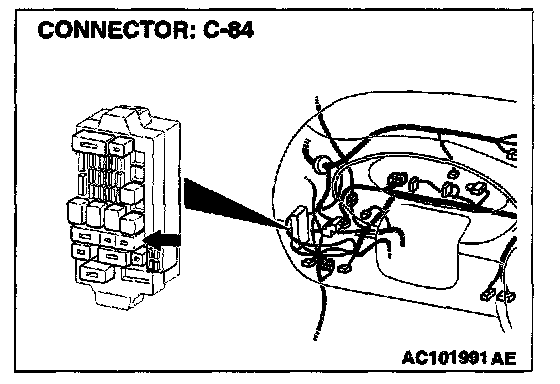 CONNECTOR: C-84

AC101991 AE