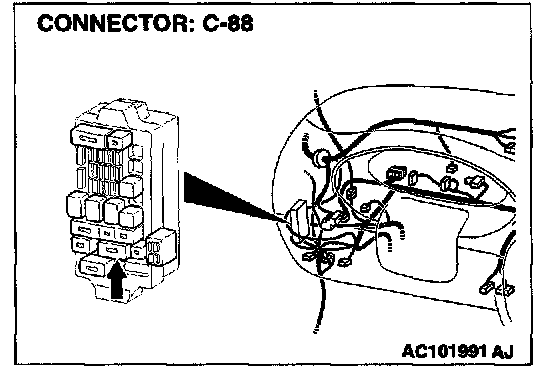 CONNECTOR: C-88

AC101991 AJ