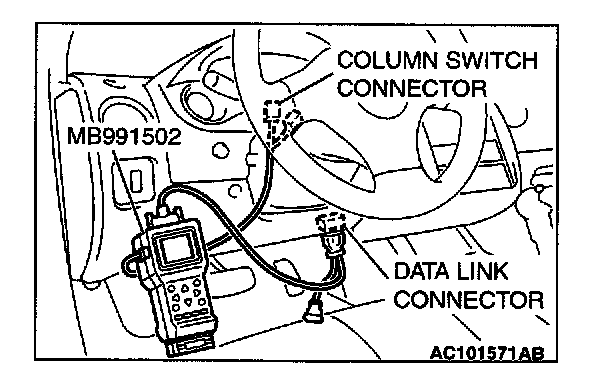 COLUMN SWITCH CONNECTOR

MB991502

DATA LINK CONNECTOR

AC101571AB