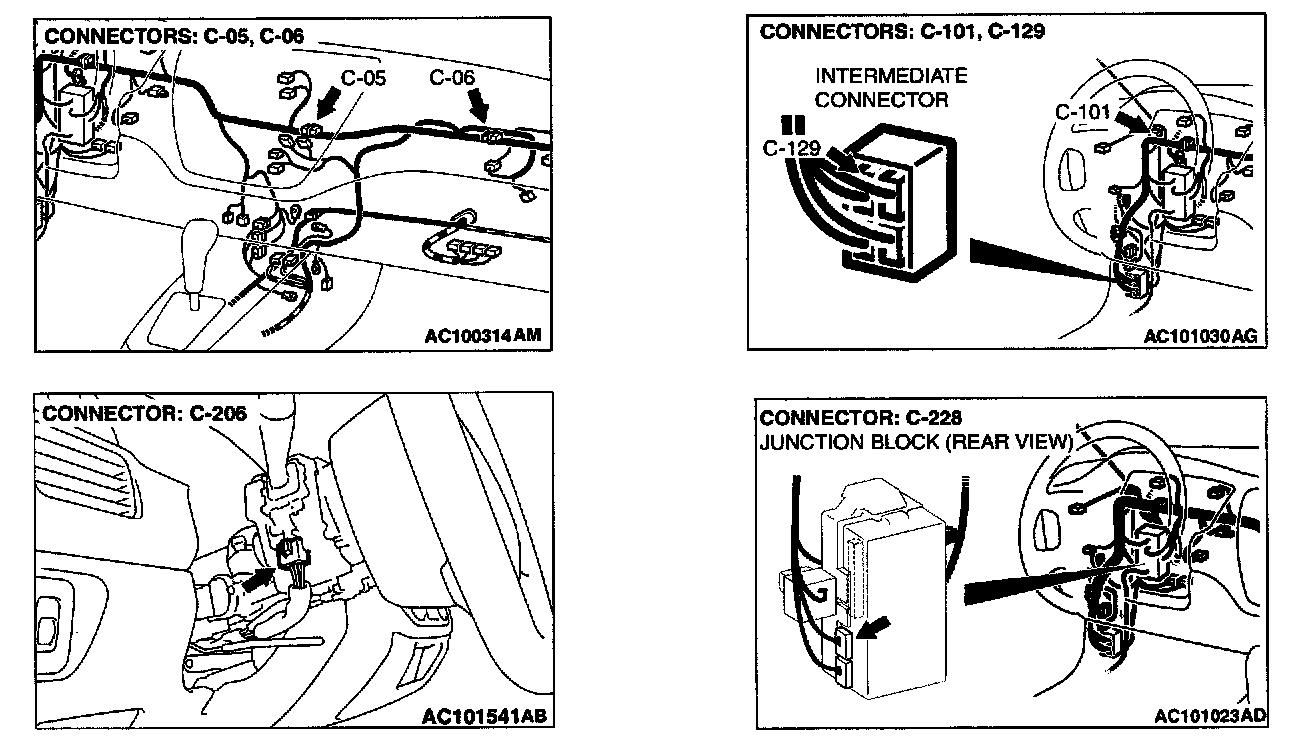 CONNECTORS: C-05, C-06

C-05

C-06

AC100314AM

CONNECTORS: C-101, C-129

INTERMEDIATE CONNECTOR

C-129

C-101

AC101030AG

CONNECTOR: C-206

AC101541AB

CONNECTOR: C-228
JUNCTION BLOCK (REAR VIEW)

AC101023AD